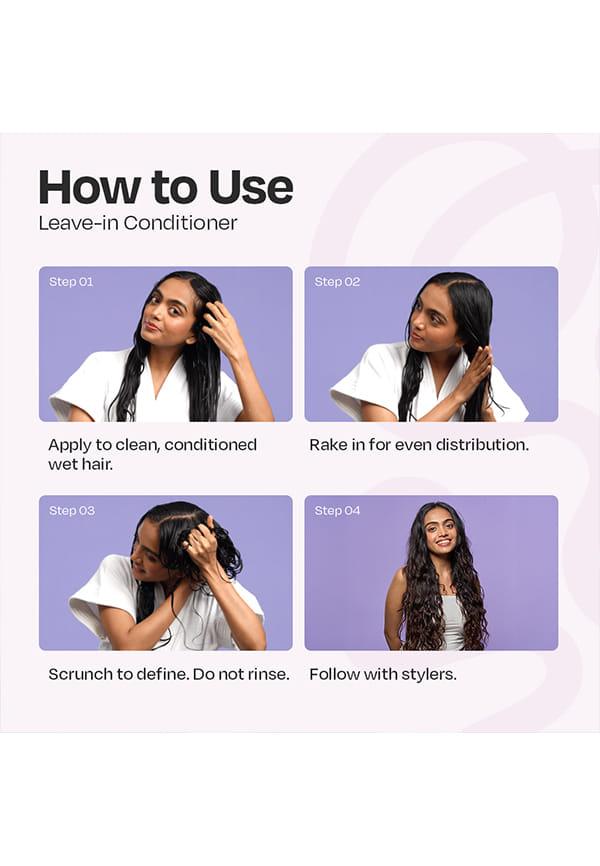 How to Use
Leave-in Conditioner

Step 01

Apply to clean, conditioned wet hair.

Step 02

Rake in for even distribution.

Step 03

Scrunch to define. Do not rinse.

Step 04

Follow with stylers.